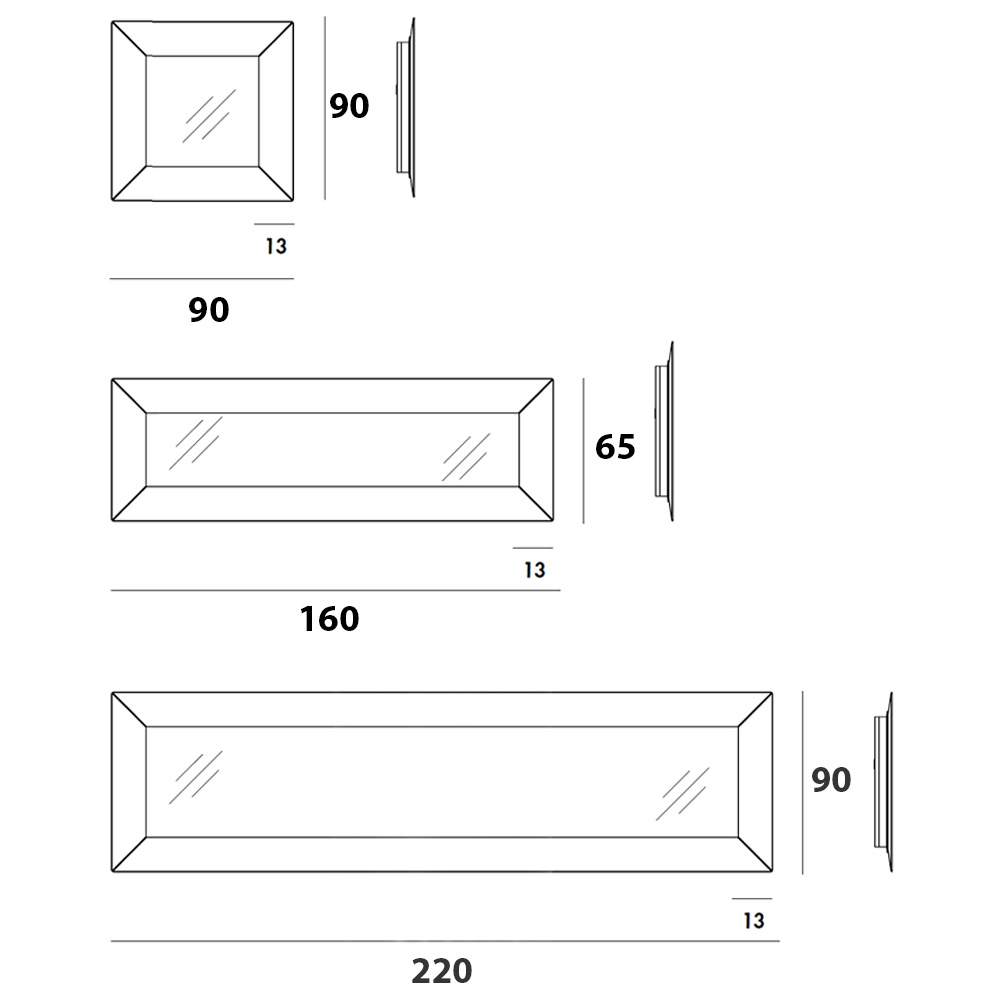 90

13

90

65

13

160

90

13

220